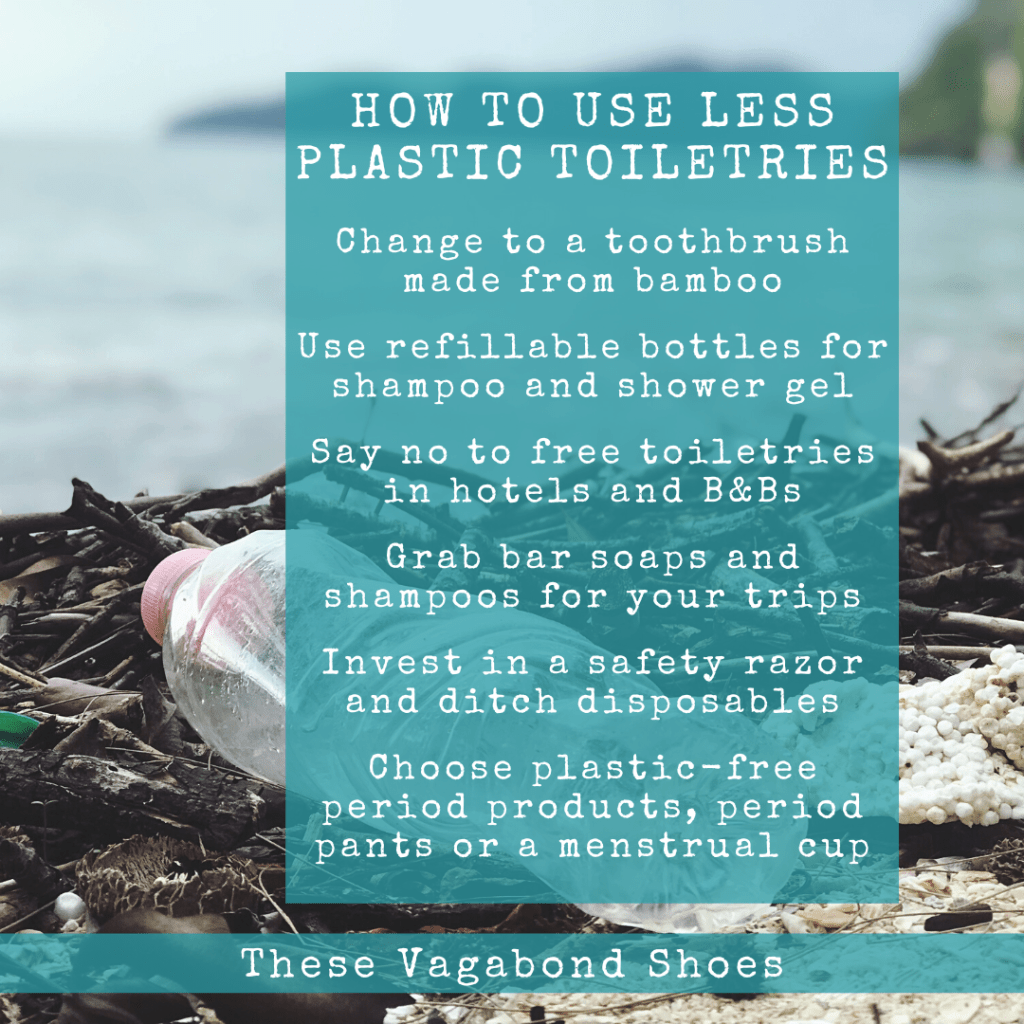 HOW TO USE LESS PLASTIC TOILETRIES

Change to a toothbrush made from bamboo

Use refillable bottles for shampoo and shower gel

Say no to free toiletries in hotels and B&Bs

Grab bar soaps and shampoos for your trips

Invest in a safety razor and ditch disposables

Choose plastic-free period products, period pants or a menstrual cup

These Vagabond Shoes